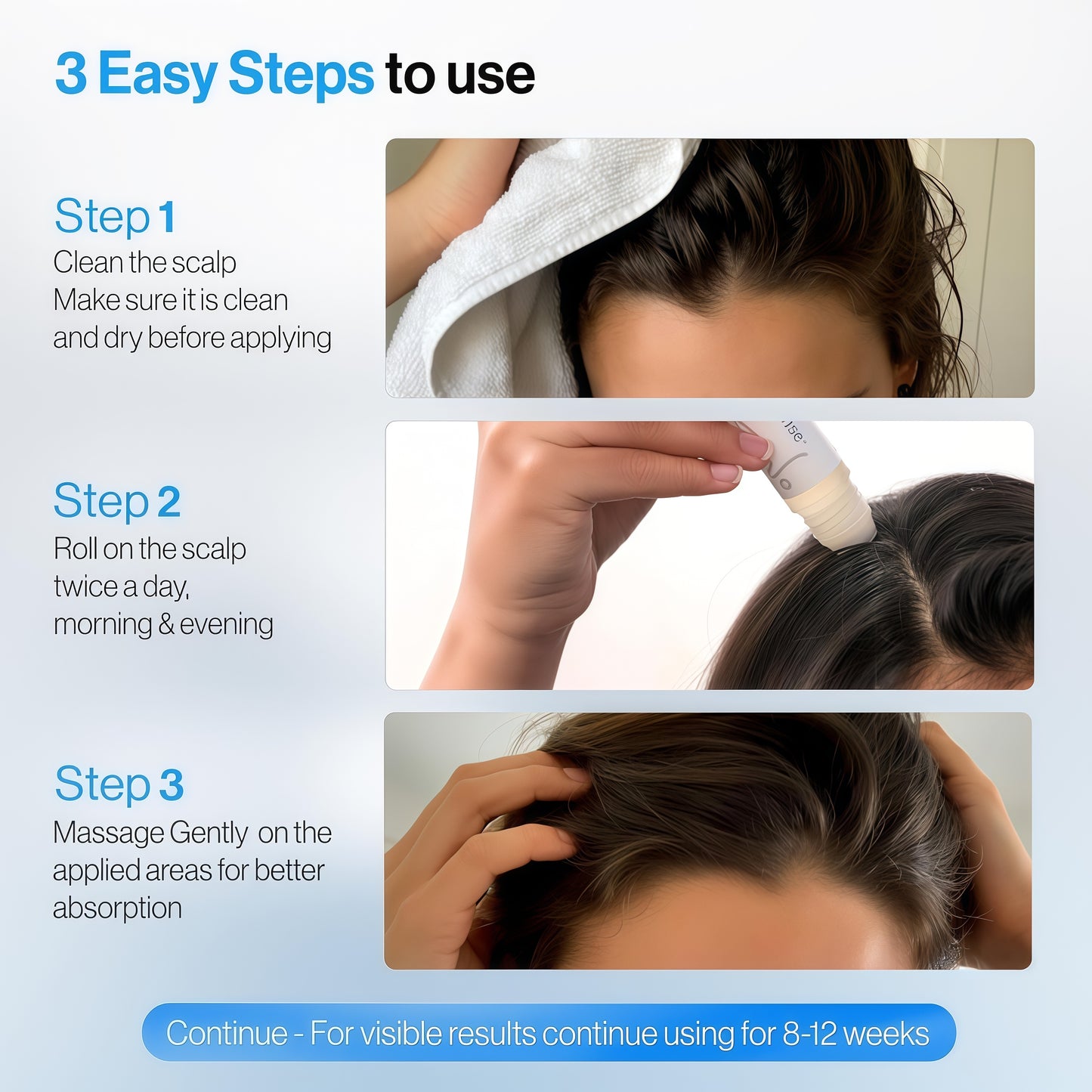 3 Easy Steps to use

Step 1
Clean the scalp
Make sure it is clean and dry before applying

Step 2
Roll on the scalp twice a day, morning & evening

Step 3
Massage Gently on the applied areas for better absorption

Continue - For visible results continue using for 8-12 weeks